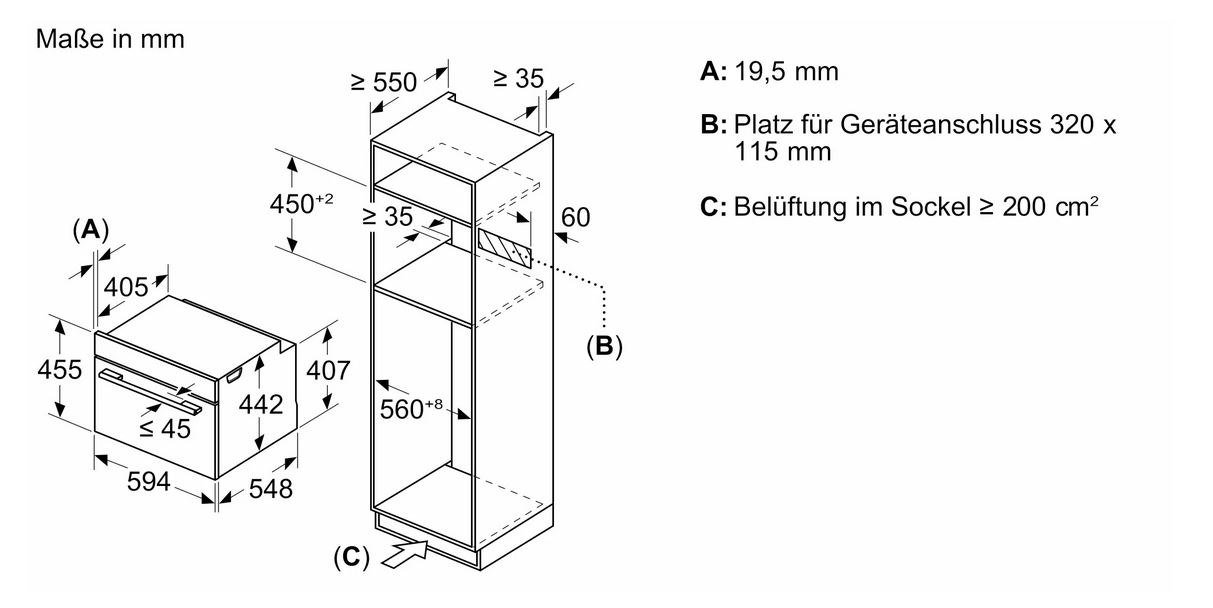 Maße in mm

(A)
405
455
≤ 45
442
407
594
548
≥ 550
≥ 35
$450^{+2}$
≥ 35
60
(B)
$560^{+8}$
(C)

A: 19,5 mm

B: Platz für Geräteanschluss 320 x 115 mm

C: Belüftung im Sockel ≥ 200 $cm^2$